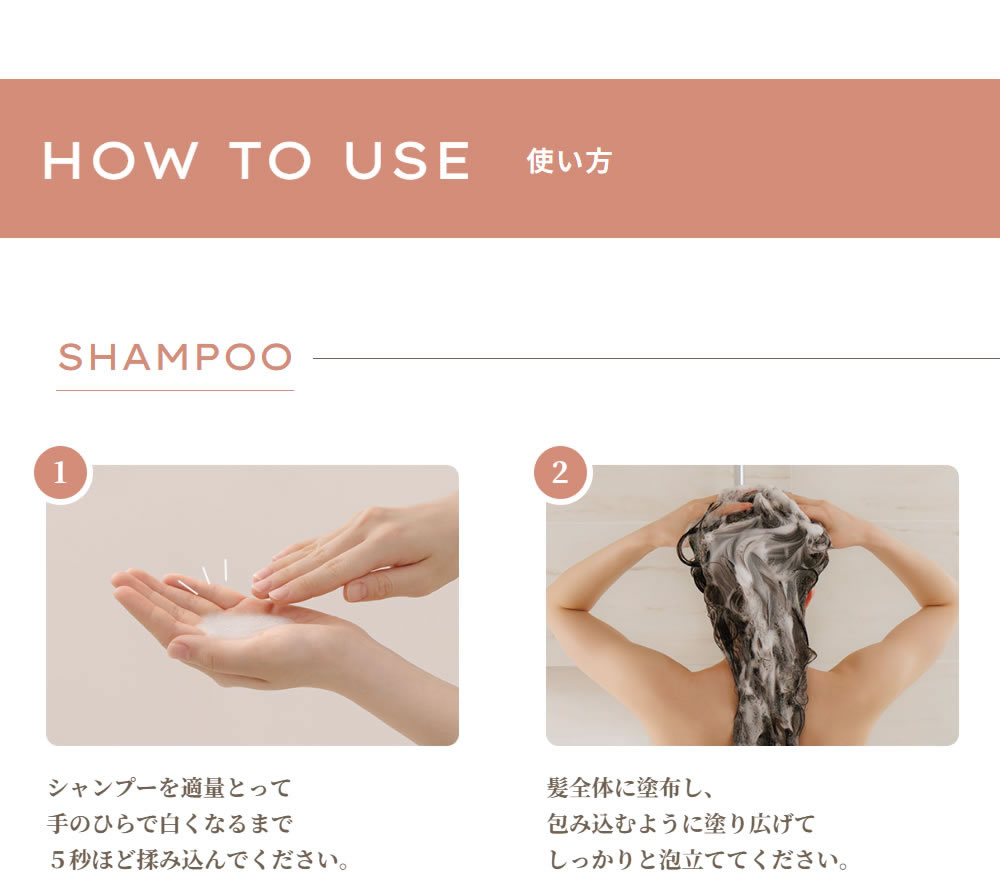 HOW TO USE 使い方

SHAMPOO

1

シャンプーを適量とって
手のひらで白くなるまで
５秒ほど揉み込んでください。

2

髪全体に塗布し、
包み込むように塗り広げて
しっかりと泡立ててください。